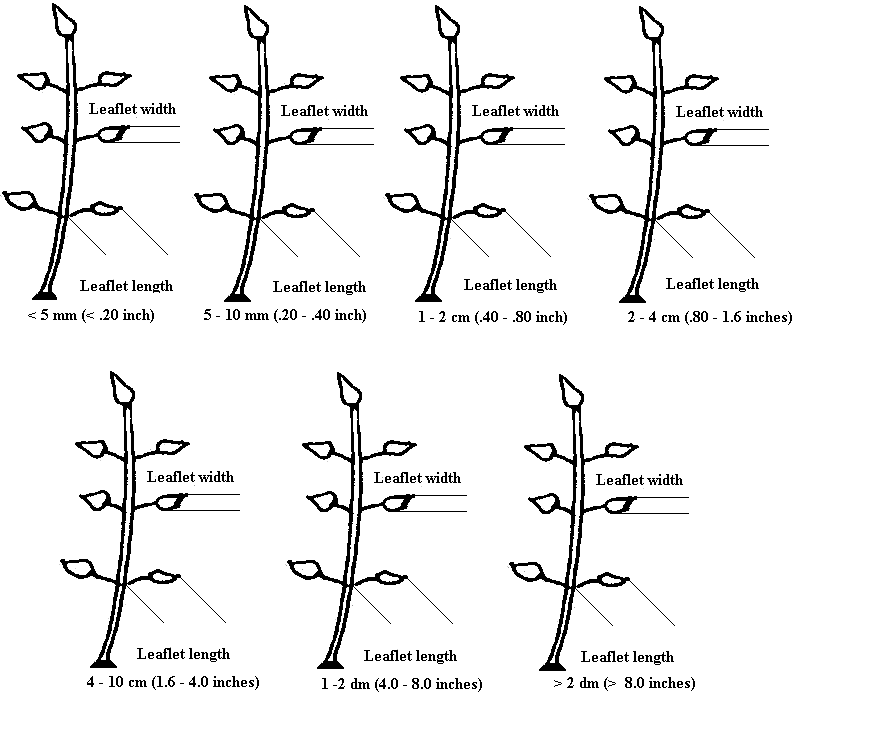 Leaflet width

Leaflet length

< 5 mm (< .20 inch)

Leaflet width

Leaflet length

5 - 10 mm (.20 - .40 inch)

Leaflet width

Leaflet length

1 - 2 cm (.40 - .80 inch)

Leaflet width

Leaflet length

2 - 4 cm (.80 - 1.6 inches)

Leaflet width

Leaflet length

4 - 10 cm (1.6 - 4.0 inches)

Leaflet width

Leaflet length

1 -2 dm (4.0 - 8.0 inches)

Leaflet width

Leaflet length

> 2 dm (> 8.0 inches)