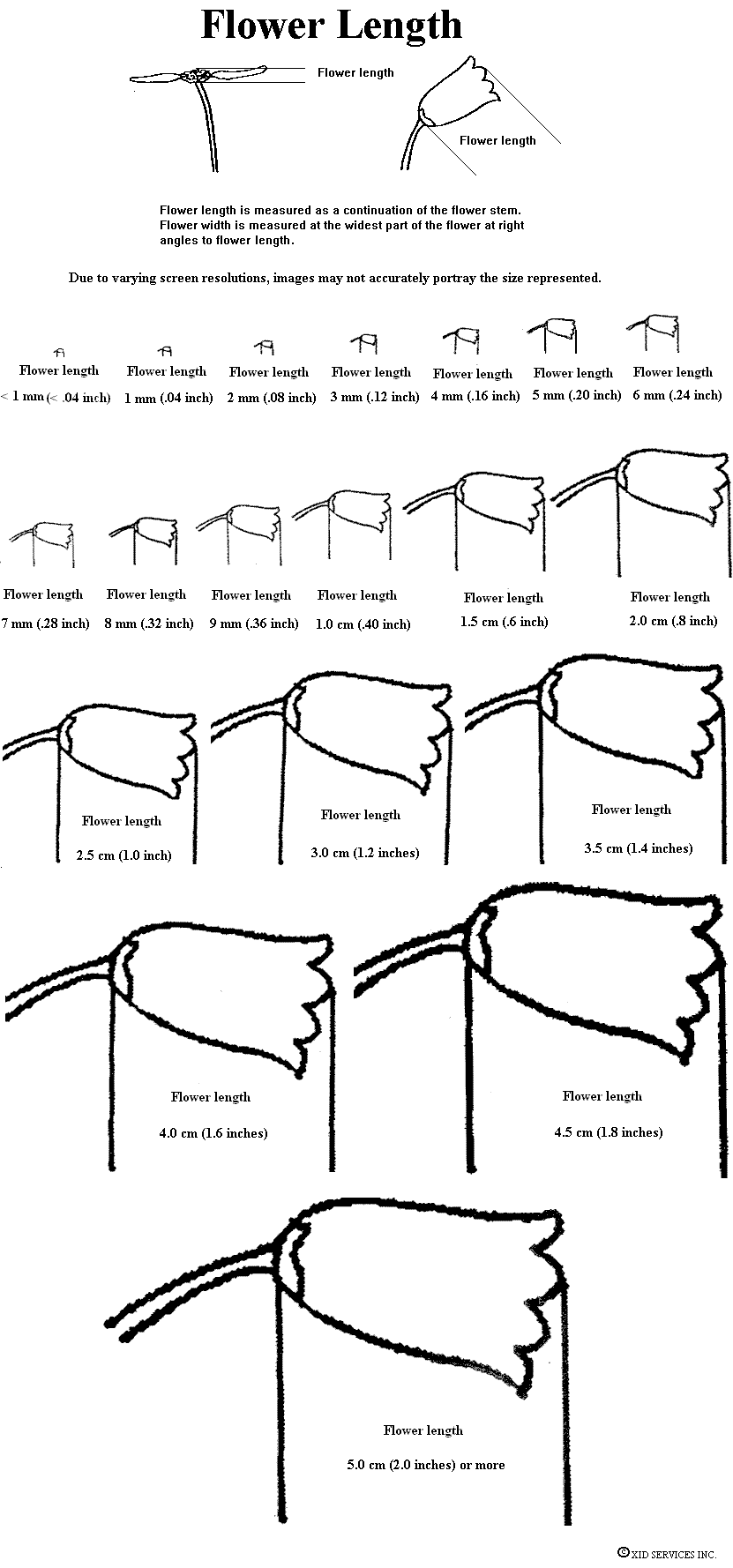 Flower Length

Flower length

Flower length

Flower length is measured as a continuation of the flower stem. Flower width is measured at the widest part of the flower at right angles to flower length.

Due to varying screen resolutions, images may not accurately portray the size represented.

Flower length
< 1 mm (< .04 inch)

Flower length
1 mm (.04 inch)

Flower length
2 mm (.08 inch)

Flower length
3 mm (.12 inch)

Flower length
4 mm (.16 inch)

Flower length
5 mm (.20 inch)

Flower length
6 mm (.24 inch)

Flower length
7 mm (.28 inch)

Flower length
8 mm (.32 inch)

Flower length
9 mm (.36 inch)

Flower length
1.0 cm (.40 inch)

Flower length
1.5 cm (.6 inch)

Flower length
2.0 cm (.8 inch)

Flower length
2.5 cm (1.0 inch)

Flower length
3.0 cm (1.2 inches)

Flower length
3.5 cm (1.4 inches)

Flower length
4.0 cm (1.6 inches)

Flower length
4.5 cm (1.8 inches)

Flower length
5.0 cm (2.0 inches) or more

© XID SERVICES INC.