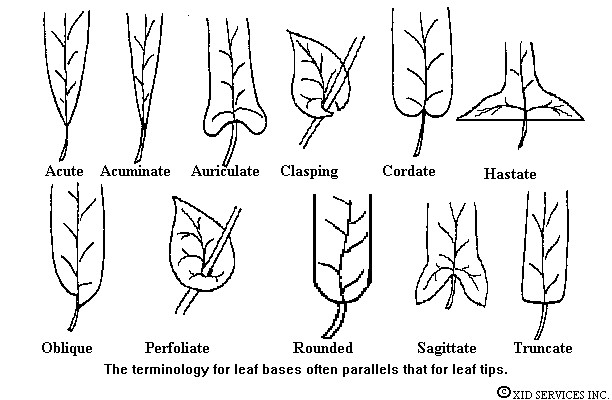 Acute Acuminate Auriculate Clasping Cordate Hastate

Oblique Perfoliate Rounded Sagittate Truncate

The terminology for leaf bases often parallels that for leaf tips.

©XID SERVICES INC.