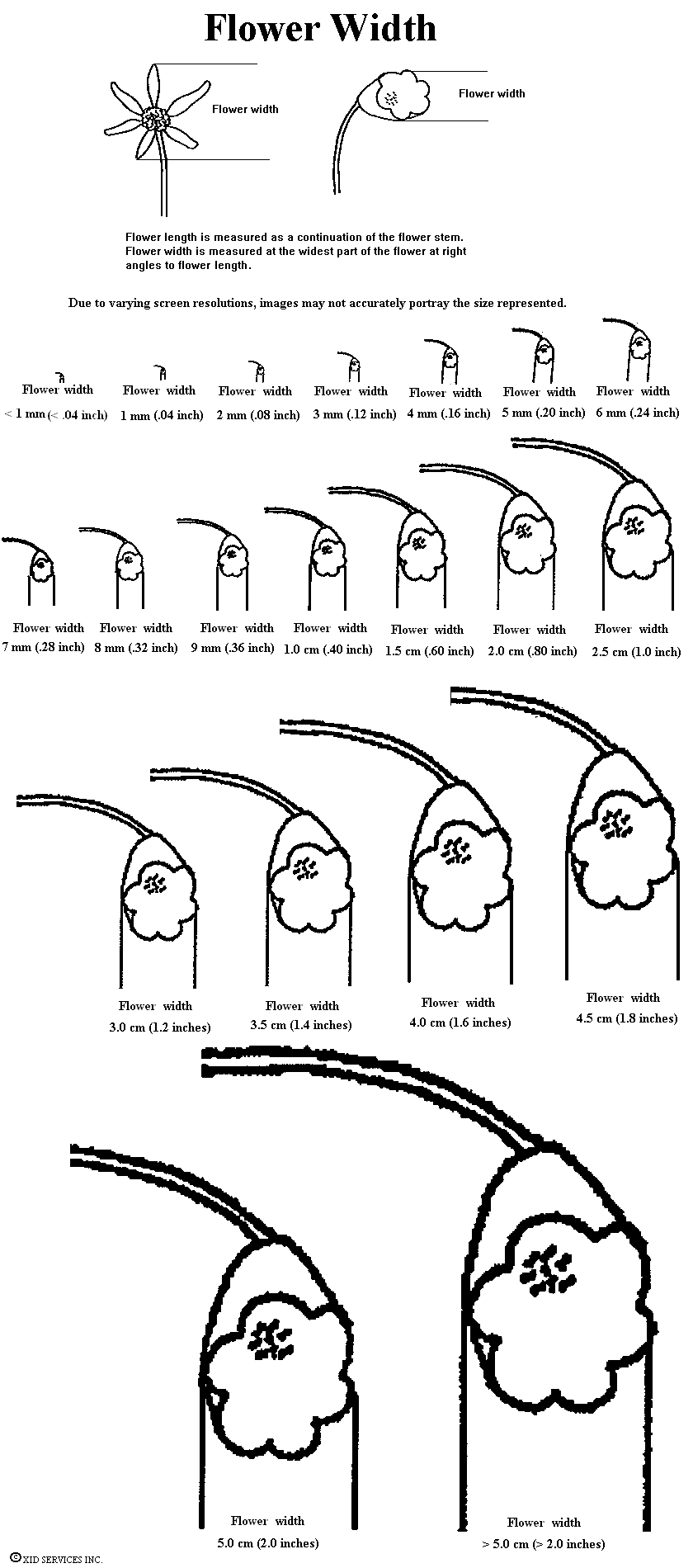 Flower Width

Flower width

Flower width

Flower length is measured as a continuation of the flower stem. Flower width is measured at the widest part of the flower at right angles to flower length.

Due to varying screen resolutions, images may not accurately portray the size represented.

Flower width
< 1 mm (< .04 inch)

Flower width
1 mm (.04 inch)

Flower width
2 mm (.08 inch)

Flower width
3 mm (.12 inch)

Flower width
4 mm (.16 inch)

Flower width
5 mm (.20 inch)

Flower width
6 mm (.24 inch)

Flower width
7 mm (.28 inch)

Flower width
8 mm (.32 inch)

Flower width
9 mm (.36 inch)

Flower width
1.0 cm (.40 inch)

Flower width
1.5 cm (.60 inch)

Flower width
2.0 cm (.80 inch)

Flower width
2.5 cm (1.0 inch)

Flower width
3.0 cm (1.2 inches)

Flower width
3.5 cm (1.4 inches)

Flower width
4.0 cm (1.6 inches)

Flower width
4.5 cm (1.8 inches)

Flower width
5.0 cm (2.0 inches)

Flower width
> 5.0 cm (> 2.0 inches)

© XID SERVICES INC.